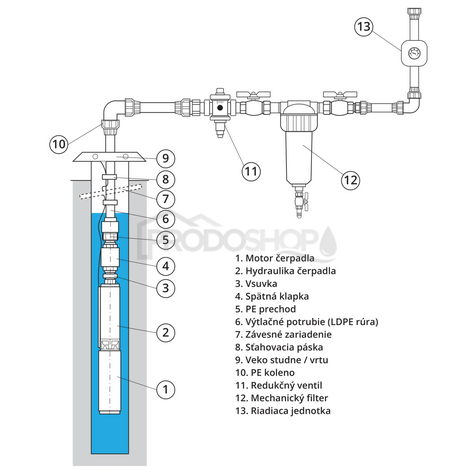 13

10

9

8

7

6

5

4

3

2

1

11

12

PRODOSHOP

1. Motor čerpadla
2. Hydraulika čerpadla
3. Vsuvka
4. Spätná klapka
5. PE prechod
6. Výtlačné potrubie (LDPE rúra)
7. Závesné zariadenie
8. Sťahovacia páska
9. Veko studne / vrtu
10. PE koleno
11. Redukčný ventil
12. Mechanický filter
13. Riadiaca jednotka